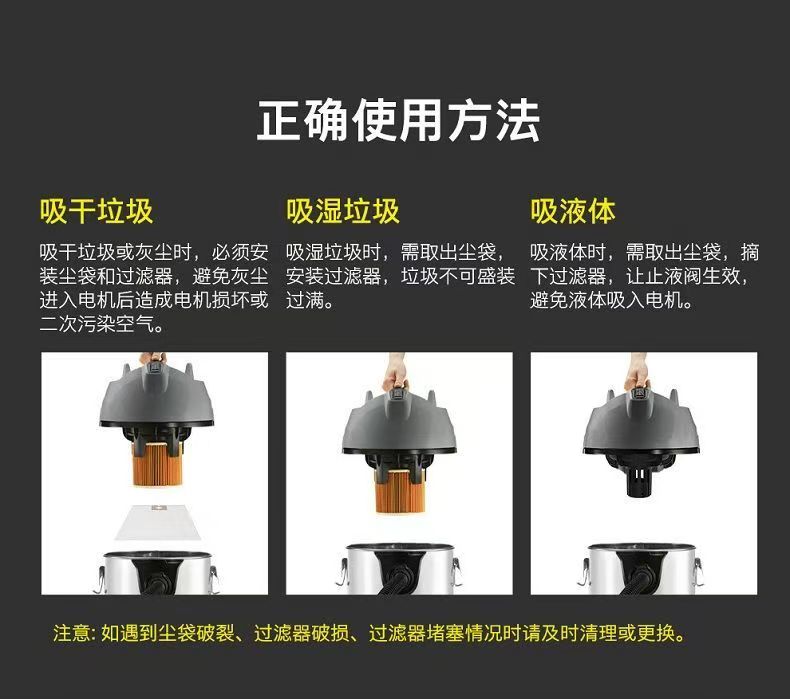 正确使用方法

吸干垃圾

吸干垃圾或灰尘时，必须安装尘袋和过滤器，避免灰尘进入电机后造成电机损坏或二次污染空气。

吸湿垃圾

吸湿垃圾时，需取出尘袋，安装过滤器，垃圾不可盛装过满。

吸液体

吸液体时，需取出尘袋，摘下过滤器，让止液阀生效，避免液体吸入电机。

注意: 如遇到尘袋破裂、过滤器破损、过滤器堵塞情况时请及时清理或更换。