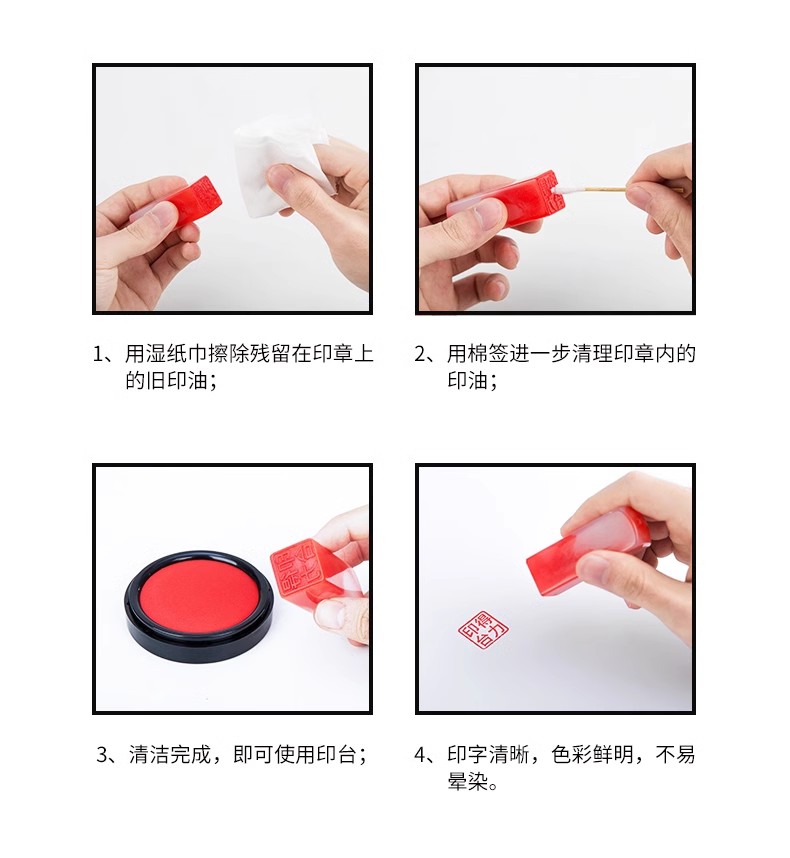 1、用湿纸巾擦除残留在印章上的旧印油；

2、用棉签进一步清理印章内的印油；

3、清洁完成，即可使用印台；

4、印字清晰，色彩鲜明，不易晕染。