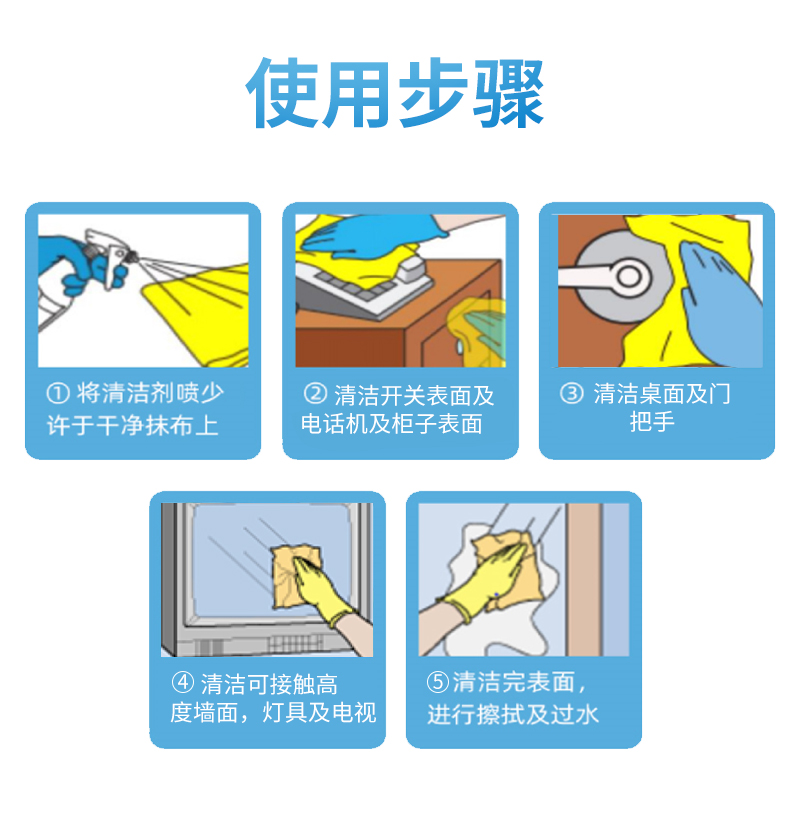 使用步骤

① 将清洁剂喷少许于干净抹布上

② 清洁开关表面及电话机及柜子表面

③ 清洁桌面及门把手

④ 清洁可接触高度墙面，灯具及电视

⑤清洁完表面，进行擦拭及过水