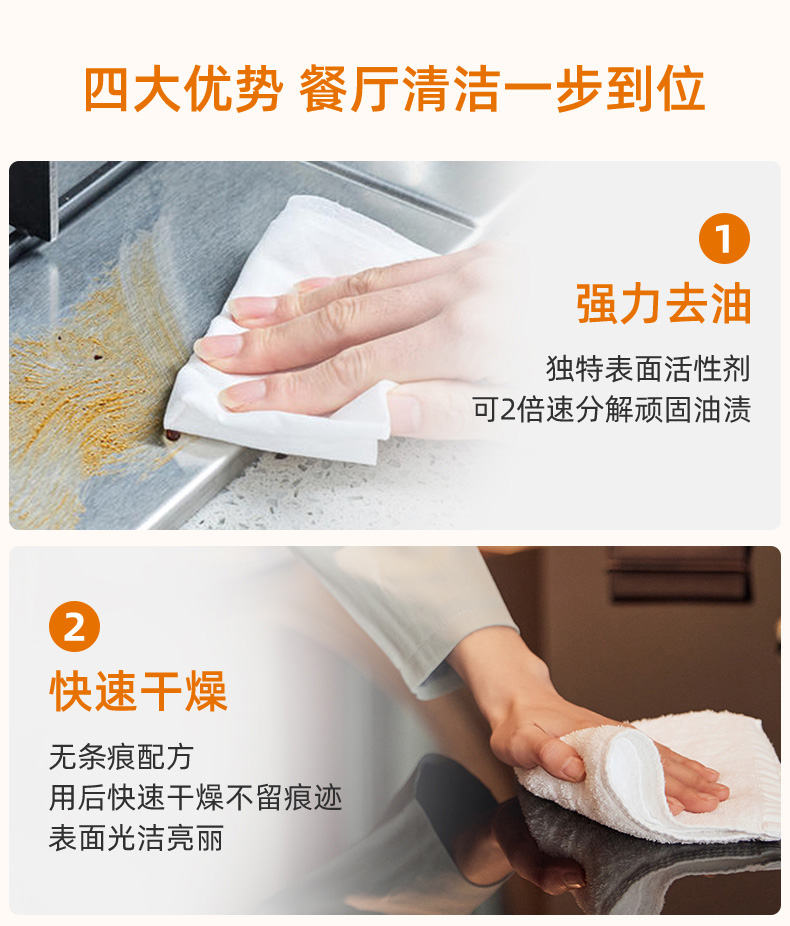 四大优势 餐厅清洁一步到位

1
强力去油
独特表面活性剂
可2倍速分解顽固油渍

2
快速干燥
无条痕配方
用后快速干燥不留痕迹
表面光洁亮丽