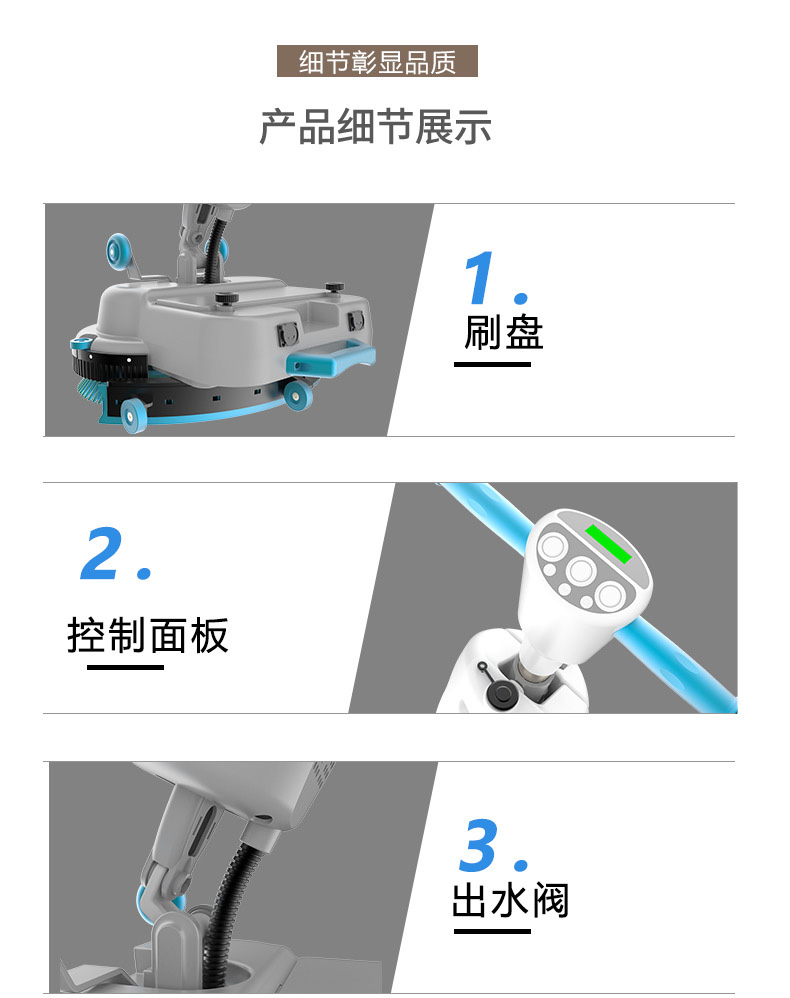 细节彰显品质

产品细节展示

1.
刷盘

2.
控制面板

3.
出水阀