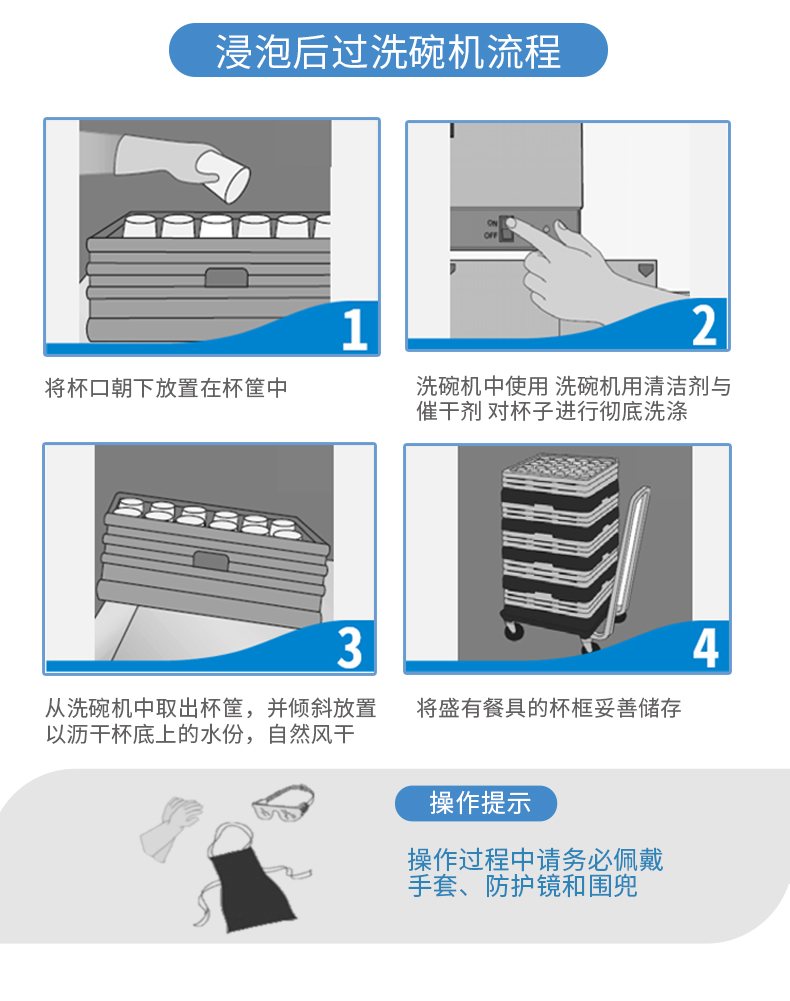 浸泡后过洗碗机流程

1

将杯口朝下放置在杯筐中

ON
OFF

2

洗碗机中使用 洗碗机用清洁剂与催干剂 对杯子进行彻底洗涤

3

从洗碗机中取出杯筐，并倾斜放置以沥干杯底上的水份，自然风干

4

将盛有餐具的杯框妥善储存

操作提示

操作过程中请务必佩戴手套、防护镜和围兜