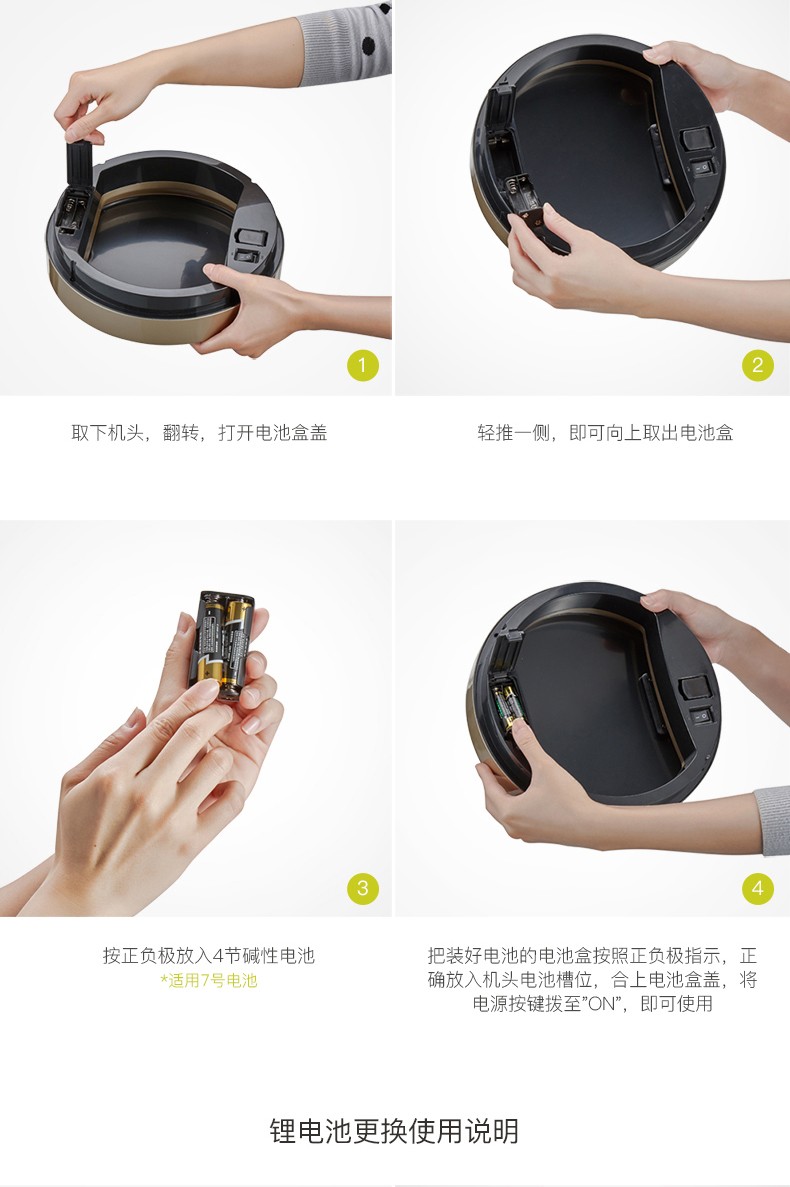 1

取下机头，翻转，打开电池盒盖

2

轻推一侧，即可向上取出电池盒

3

按正负极放入4节碱性电池
*适用7号电池

4

把装好电池的电池盒按照正负极指示，正确放入机头电池槽位，合上电池盒盖，将电源按键拨至"ON"，即可使用

锂电池更换使用说明